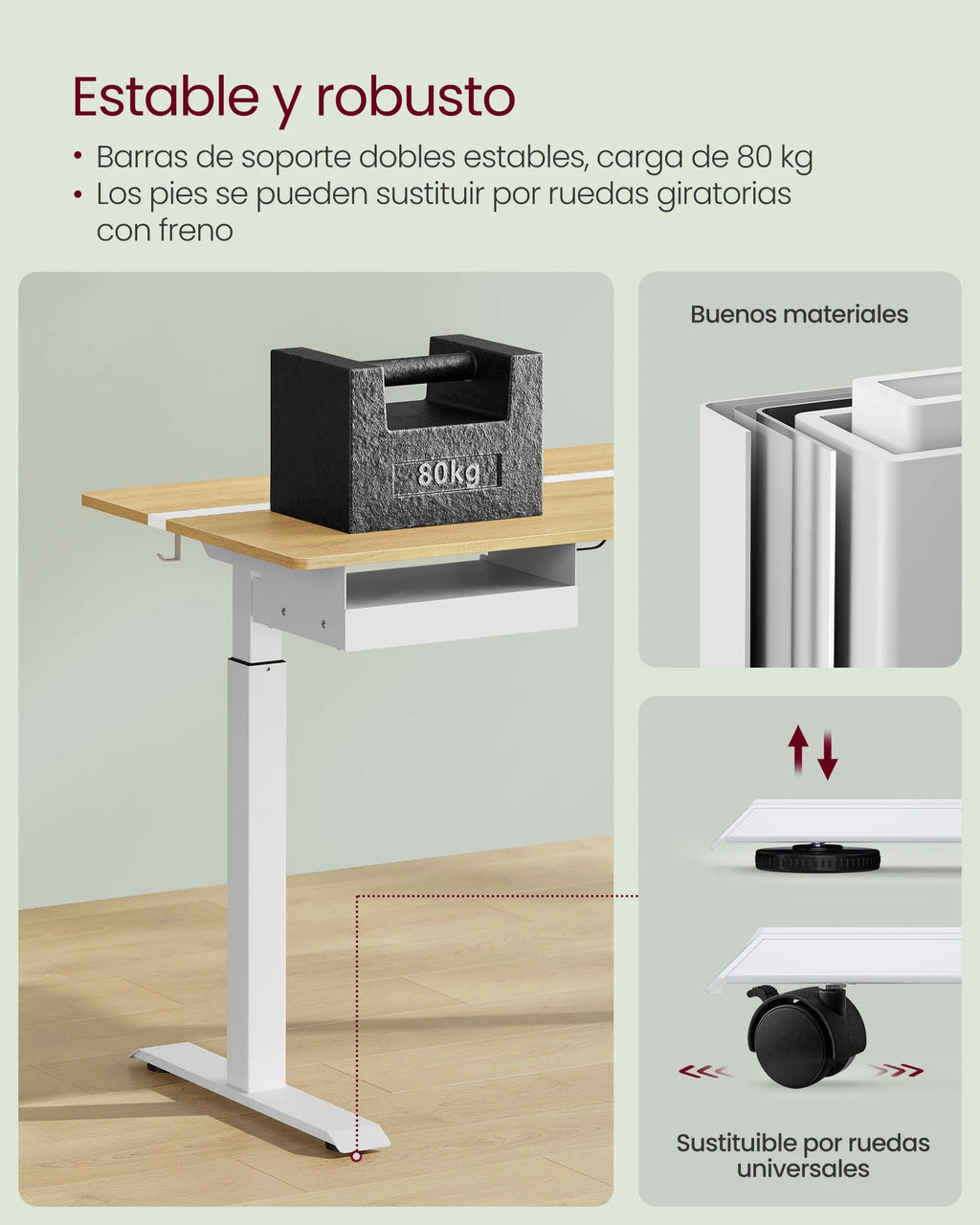 Estable y robusto

• Barras de soporte dobles estables, carga de 80 kg
• Los pies se pueden sustituir por ruedas giratorias con freno

80kg

Buenos materiales

Sustituible por ruedas universales